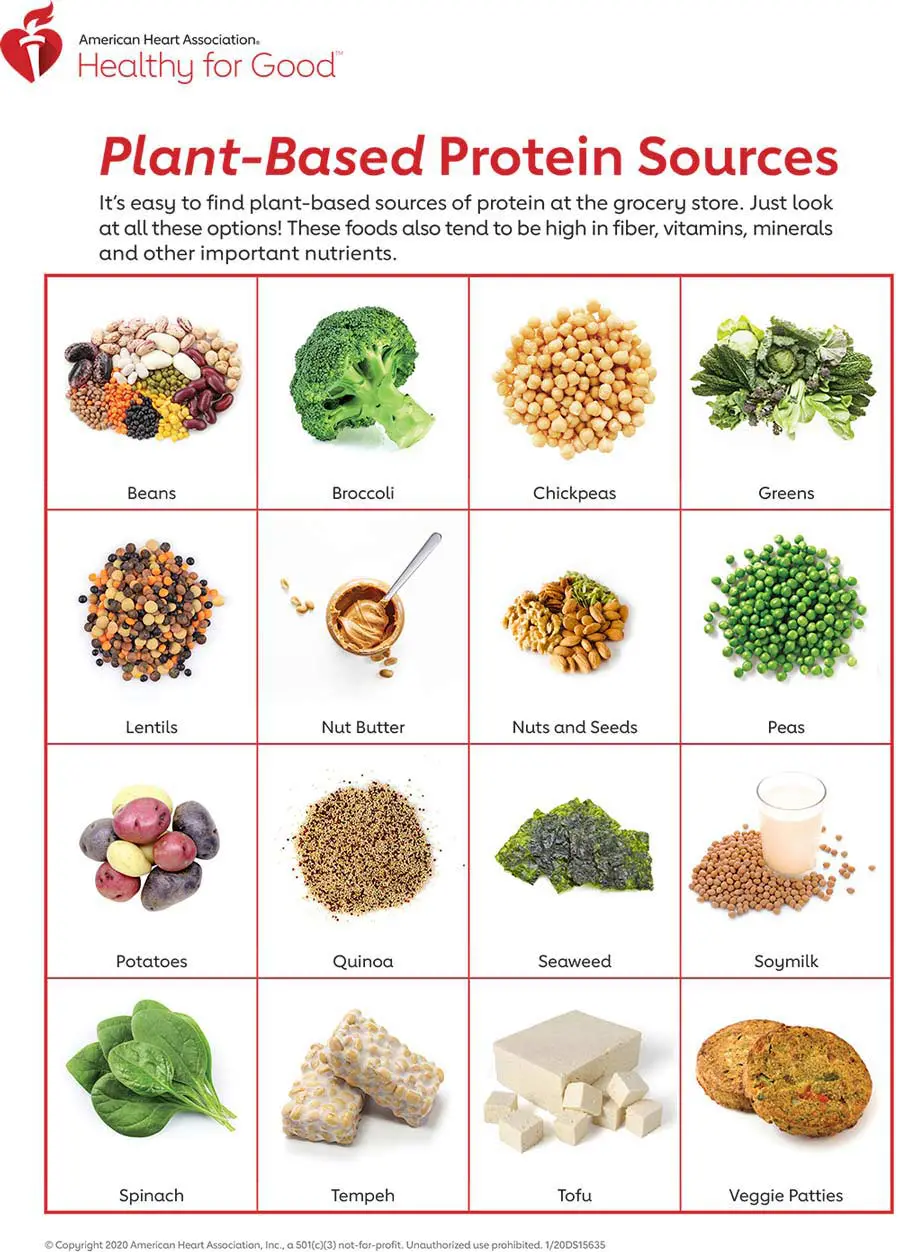 American Heart Association®
Healthy for Good™

Plant-Based Protein Sources

It's easy to find plant-based sources of protein at the grocery store. Just look at all these options! These foods also tend to be high in fiber, vitamins, minerals and other important nutrients.

| Beans | Broccoli | Chickpeas | Greens |
|---|---|---|---|
| Lentils | Nut Butter | Nuts and Seeds | Peas |
| Potatoes | Quinoa | Seaweed | Soymilk |
| Spinach | Tempeh | Tofu | Veggie Patties |

© Copyright 2020 American Heart Association, Inc., a 501(c)(3) not-for-profit. Unauthorized use prohibited. 1/20DS15635