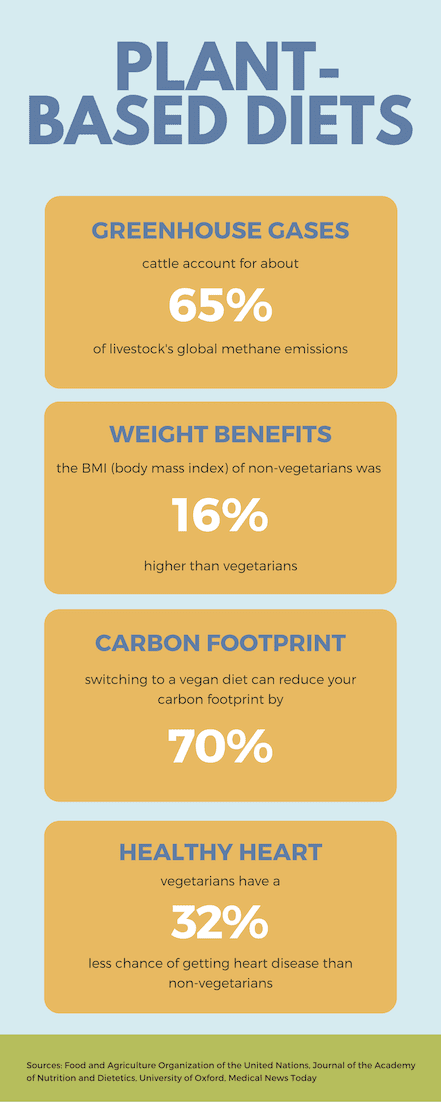 PLANT-BASED DIETS

GREENHOUSE GASES

cattle account for about

65%

of livestock's global methane emissions

WEIGHT BENEFITS

the BMI (body mass index) of non-vegetarians was

16%

higher than vegetarians

CARBON FOOTPRINT

switching to a vegan diet can reduce your carbon footprint by

70%

HEALTHY HEART

vegetarians have a

32%

less chance of getting heart disease than non-vegetarians

Sources: Food and Agriculture Organization of the United Nations, Journal of the Academy of Nutrition and Dietetics, University of Oxford, Medical News Today